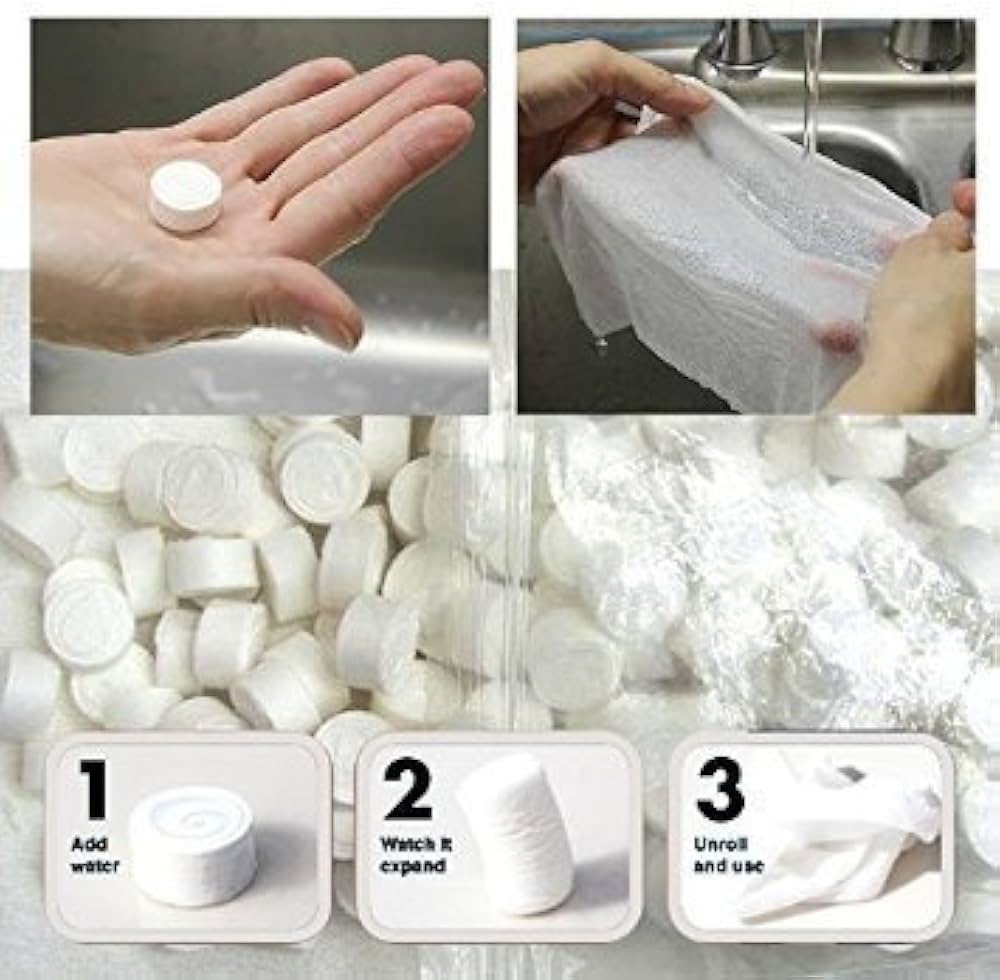 1
Add water

2
Watch it expand

3
Unroll and use