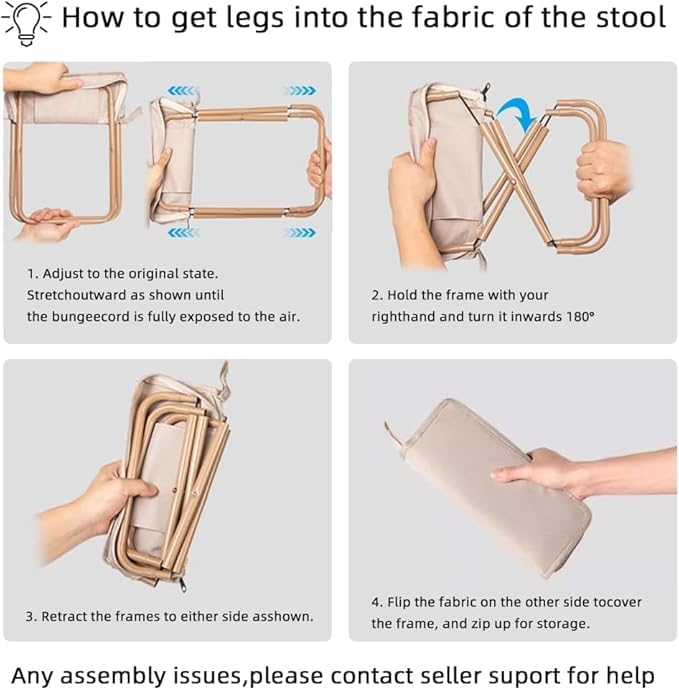 How to get legs into the fabric of the stool

1. Adjust to the original state. Stretchoutward as shown until the bungeecord is fully exposed to the air.

2. Hold the frame with your righthand and turn it inwards 180°

3. Retract the frames to either side asshown.

4. Flip the fabric on the other side tocover the frame, and zip up for storage.

Any assembly issues,please contact seller suport for help