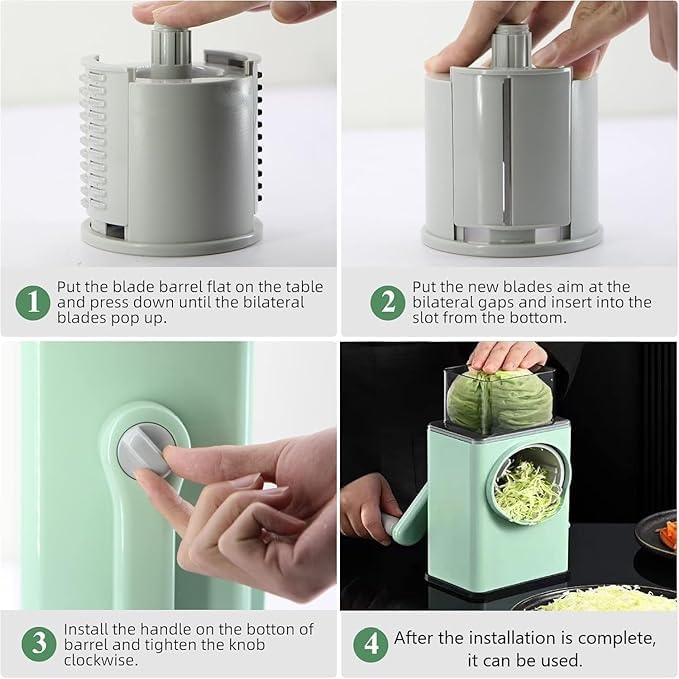 1 Put the blade barrel flat on the table and press down until the bilateral blades pop up.

2 Put the new blades aim at the bilateral gaps and insert into the slot from the bottom.

3 Install the handle on the botton of barrel and tighten the knob clockwise.

4 After the installation is complete, it can be used.